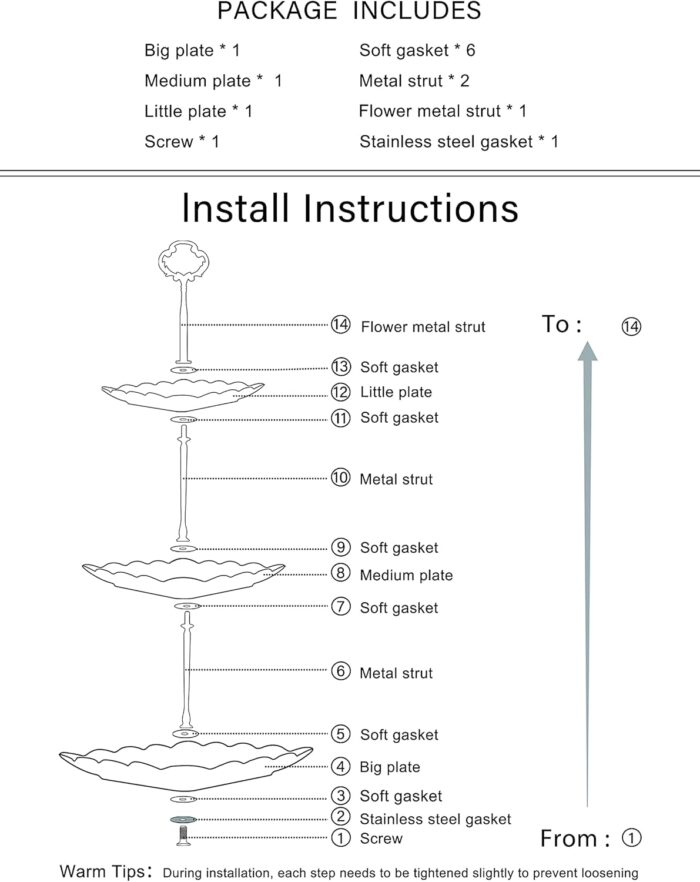 PACKAGE INCLUDES

Big plate * 1
Medium plate * 1
Little plate * 1
Screw * 1

Soft gasket * 6
Metal strut * 2
Flower metal strut * 1
Stainless steel gasket * 1

Install Instructions

⑭ Flower metal strut
⑬ Soft gasket
⑫ Little plate
⑪ Soft gasket
⑩ Metal strut
⑨ Soft gasket
⑧ Medium plate
⑦ Soft gasket
⑥ Metal strut
⑤ Soft gasket
④ Big plate
③ Soft gasket
② Stainless steel gasket
① Screw

To : ⑭

From : ①

Warm Tips: During installation, each step needs to be tightened slightly to prevent loosening