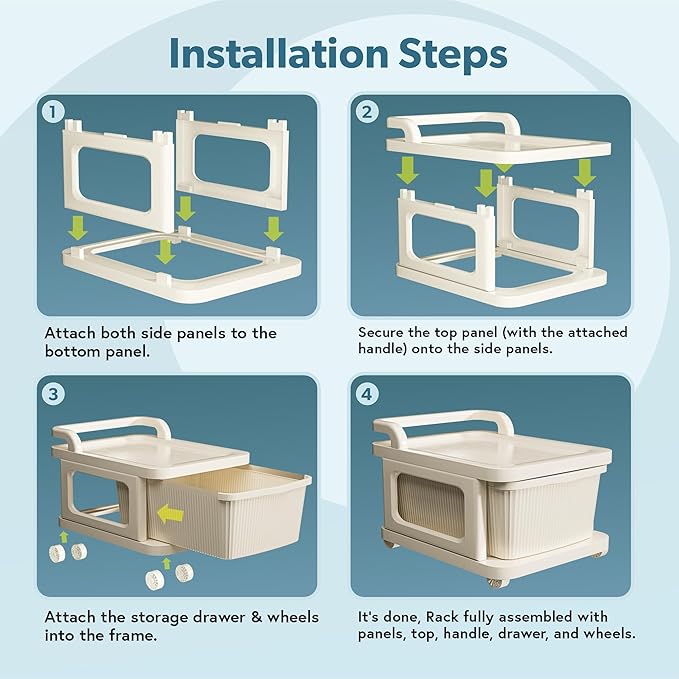 Installation Steps

1

Attach both side panels to the bottom panel.

2

Secure the top panel (with the attached handle) onto the side panels.

3

Attach the storage drawer & wheels into the frame.

4

It's done, Rack fully assembled with panels, top, handle, drawer, and wheels.